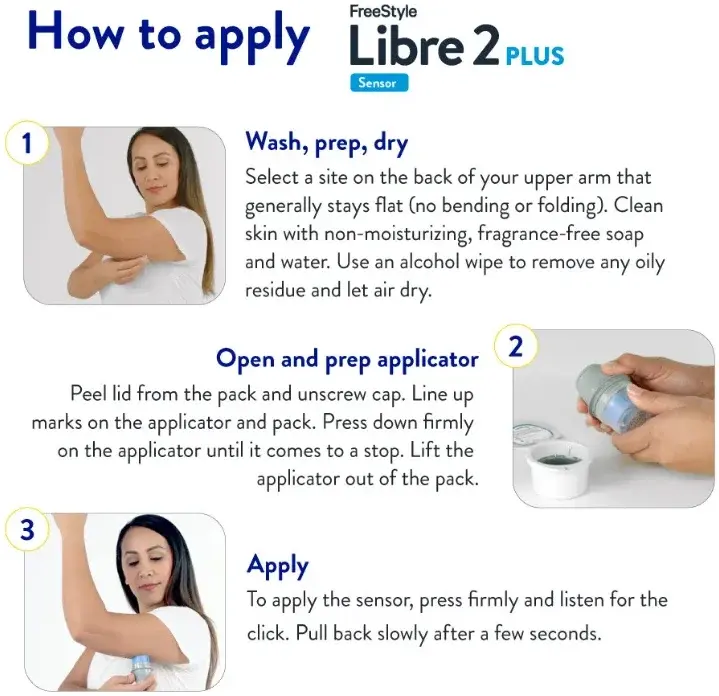 How to apply FreeStyle Libre 2 PLUS Sensor

1

Wash, prep, dry

Select a site on the back of your upper arm that generally stays flat (no bending or folding). Clean skin with non-moisturizing, fragrance-free soap and water. Use an alcohol wipe to remove any oily residue and let air dry.

2

Open and prep applicator

Peel lid from the pack and unscrew cap. Line up marks on the applicator and pack. Press down firmly on the applicator until it comes to a stop. Lift the applicator out of the pack.

3

Apply

To apply the sensor, press firmly and listen for the click. Pull back slowly after a few seconds.