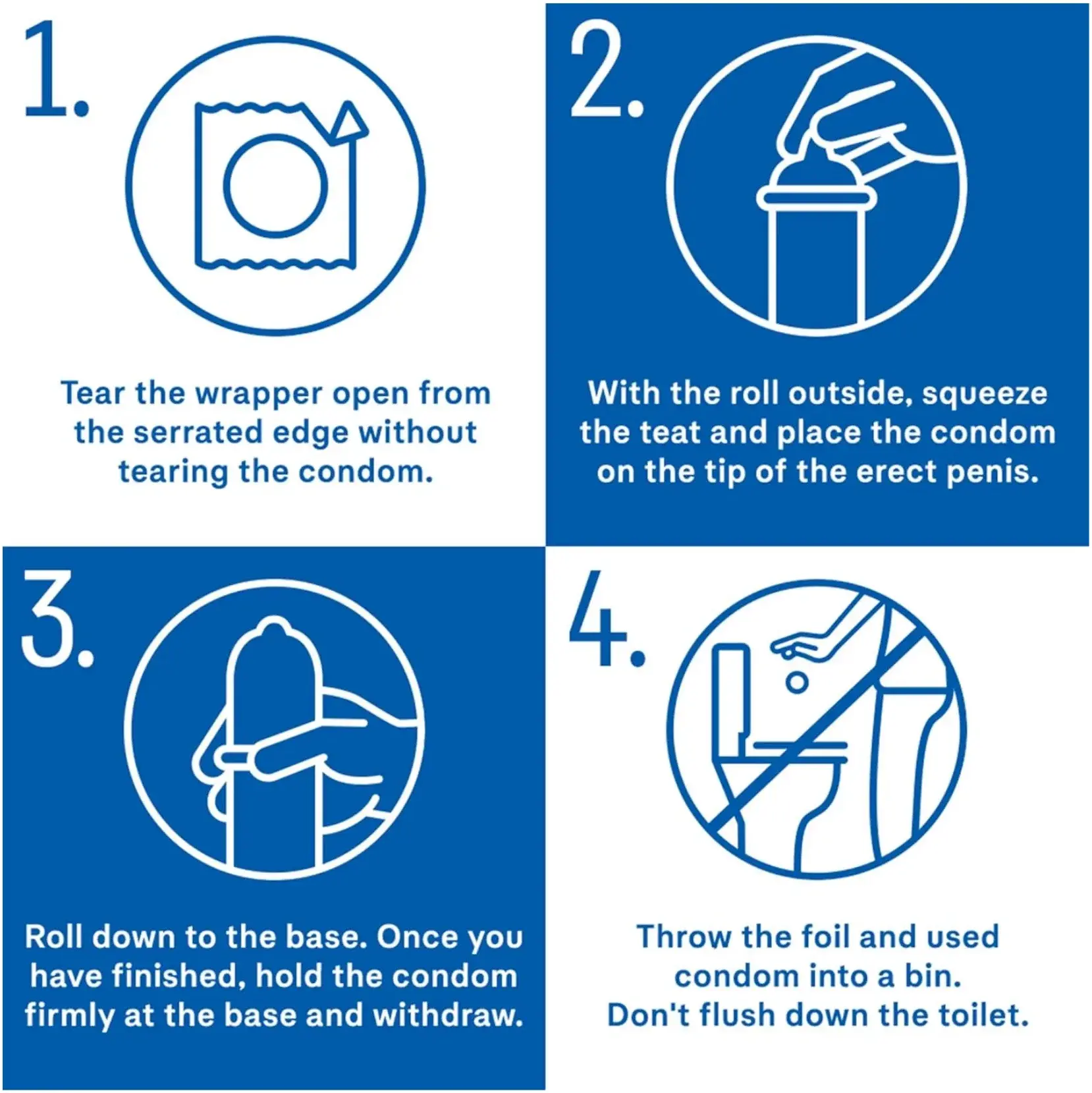 1.

Tear the wrapper open from the serrated edge without tearing the condom.

2.

With the roll outside, squeeze the teat and place the condom on the tip of the erect penis.

3.

Roll down to the base. Once you have finished, hold the condom firmly at the base and withdraw.

4.

Throw the foil and used condom into a bin. Don't flush down the toilet.