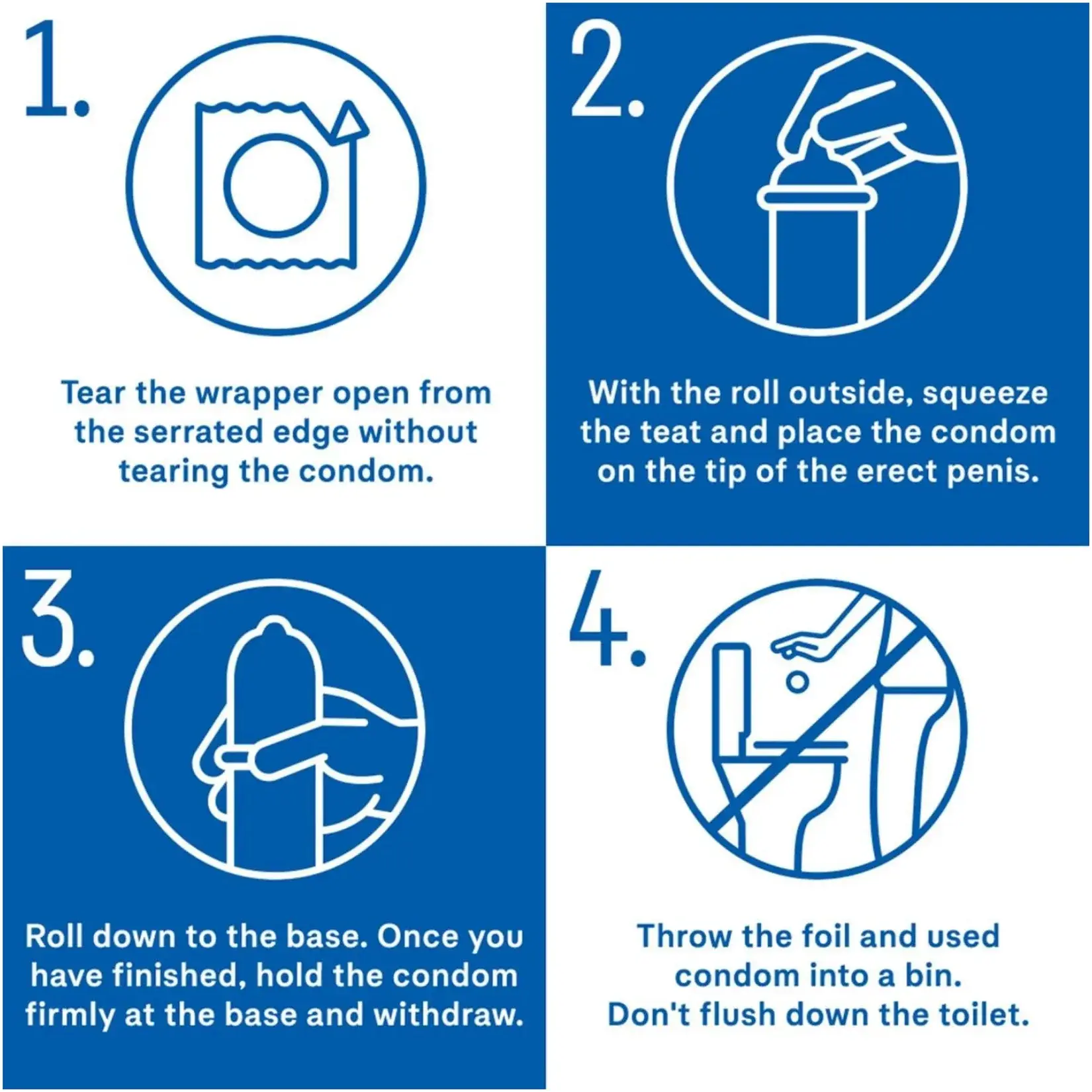 1.

Tear the wrapper open from the serrated edge without tearing the condom.

2.

With the roll outside, squeeze the teat and place the condom on the tip of the erect penis.

3.

Roll down to the base. Once you have finished, hold the condom firmly at the base and withdraw.

4.

Throw the foil and used condom into a bin. Don't flush down the toilet.